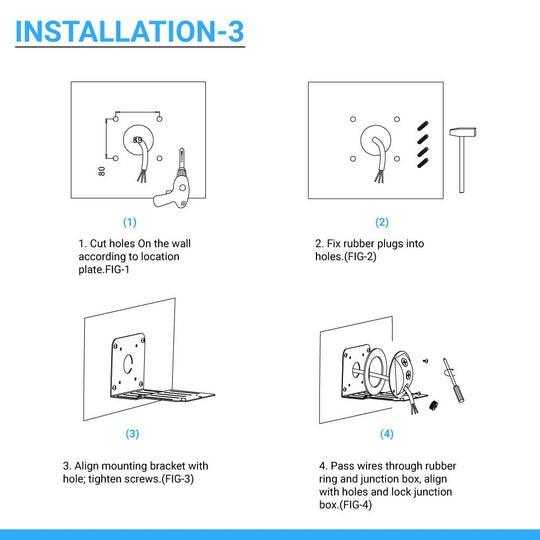 INSTALLATION-3

80

80

(1)

1. Cut holes On the wall according to location plate.FIG-1

(2)

2. Fix rubber plugs into holes.(FIG-2)

(3)

3. Align mounting bracket with hole; tighten screws.(FIG-3)

(4)

4. Pass wires through rubber ring and junction box, align with holes and lock junction box.(FIG-4)